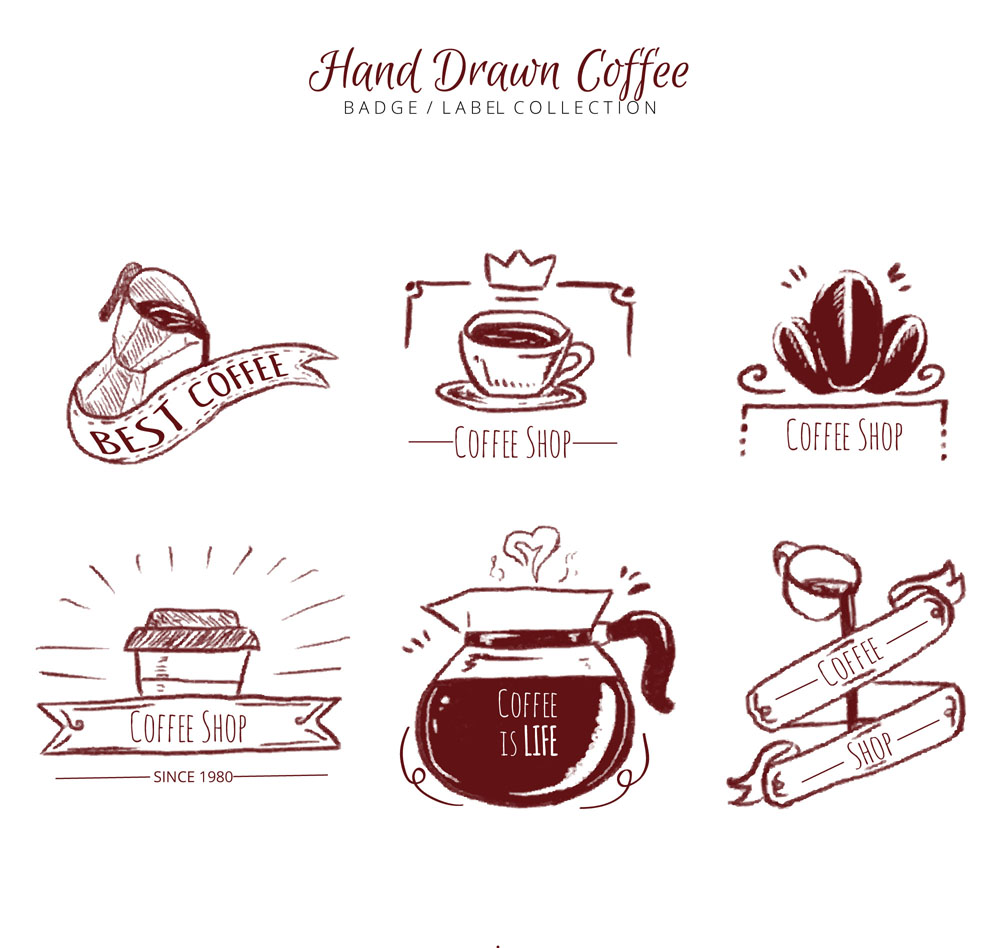 Hand Drawn Coffee
BADGE / LABEL COLLECTION

BEST COFFEE

COFFEE SHOP

COFFEE SHOP

COFFEE SHOP
SINCE 1980

COFFEE IS LIFE

COFFEE
SHOP